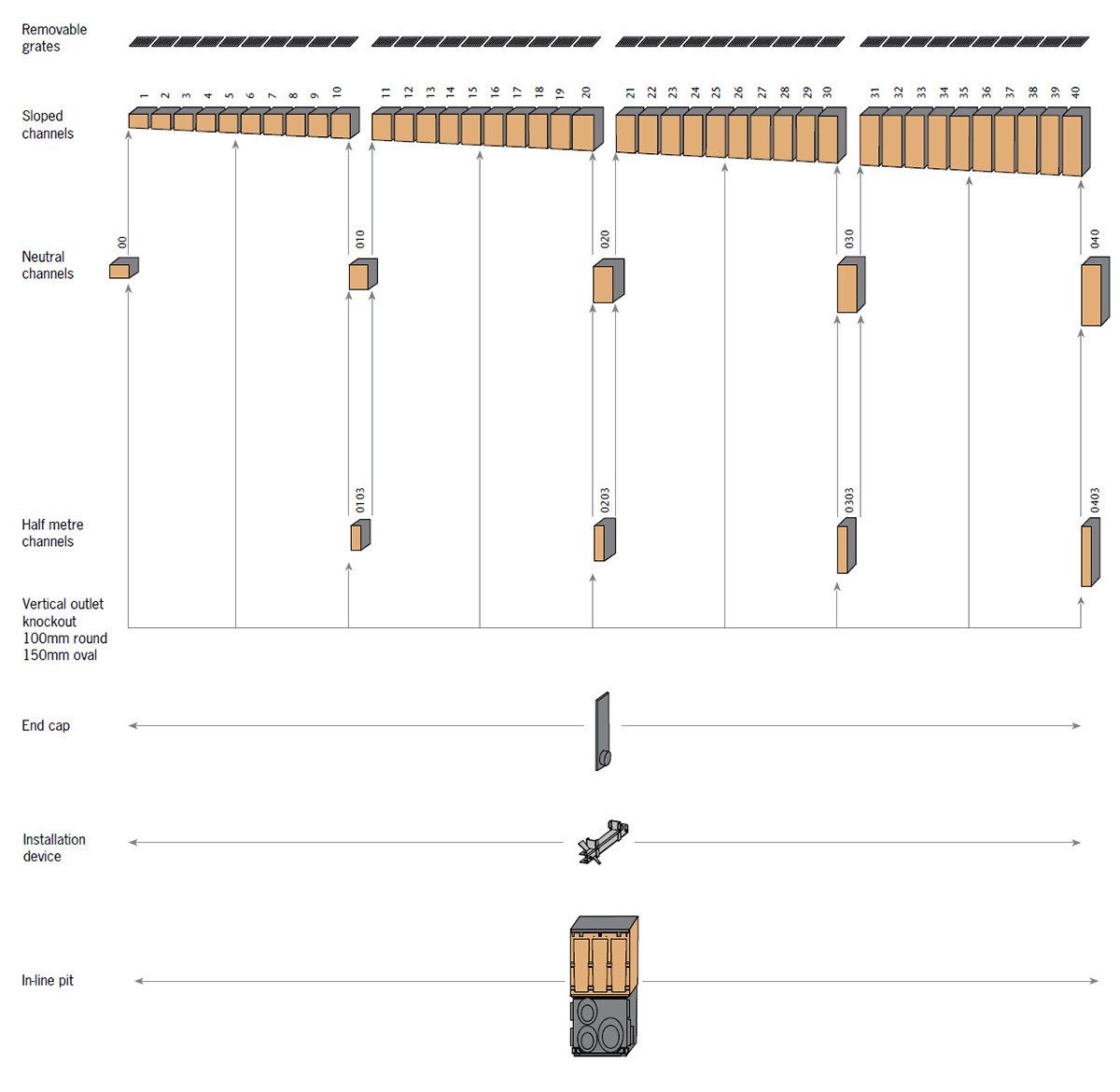 Removable grates

Sloped channels

1 2 3 4 5 6 7 8 9 10 11 12 13 14 15 16 17 18 19 20 21 22 23 24 25 26 27 28 29 30 31 32 33 34 35 36 37 38 39 40

Neutral channels

00 010 020 030 040

Half metre channels

0103 0203 0303 0403

Vertical outlet knockout 100mm round 150mm oval

End cap

Installation device

In-line pit